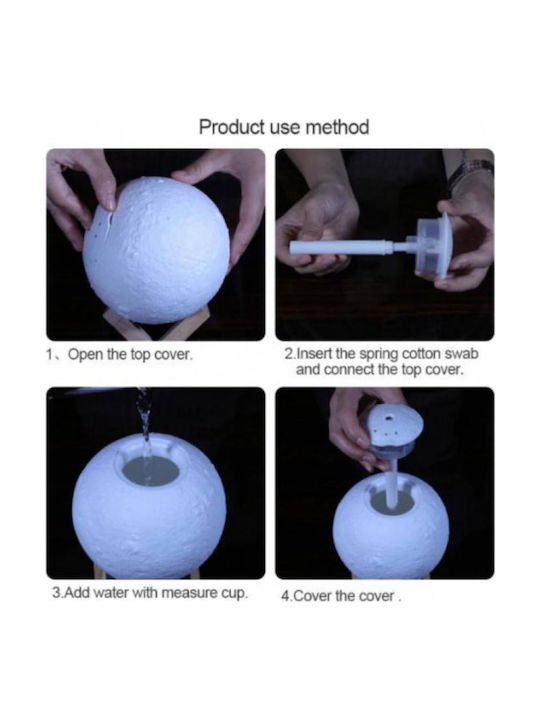 Product use method

1、Open the top cover.

2.Insert the spring cotton swab and connect the top cover.

3.Add water with measure cup.

4.Cover the cover .